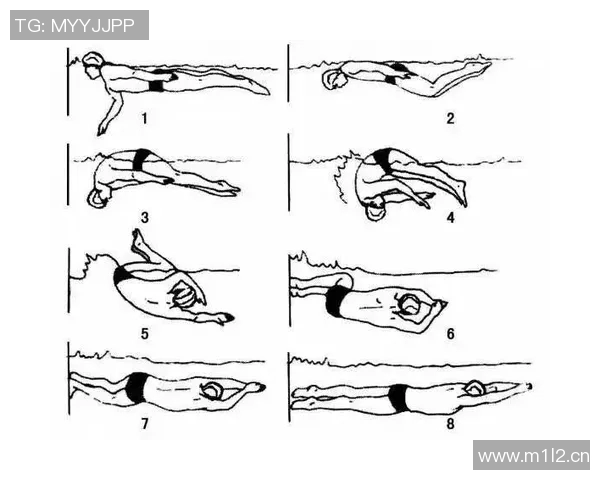 TG: MYYJJPP

1
2
3
4
5
6
7
8

www.m1l2.cn